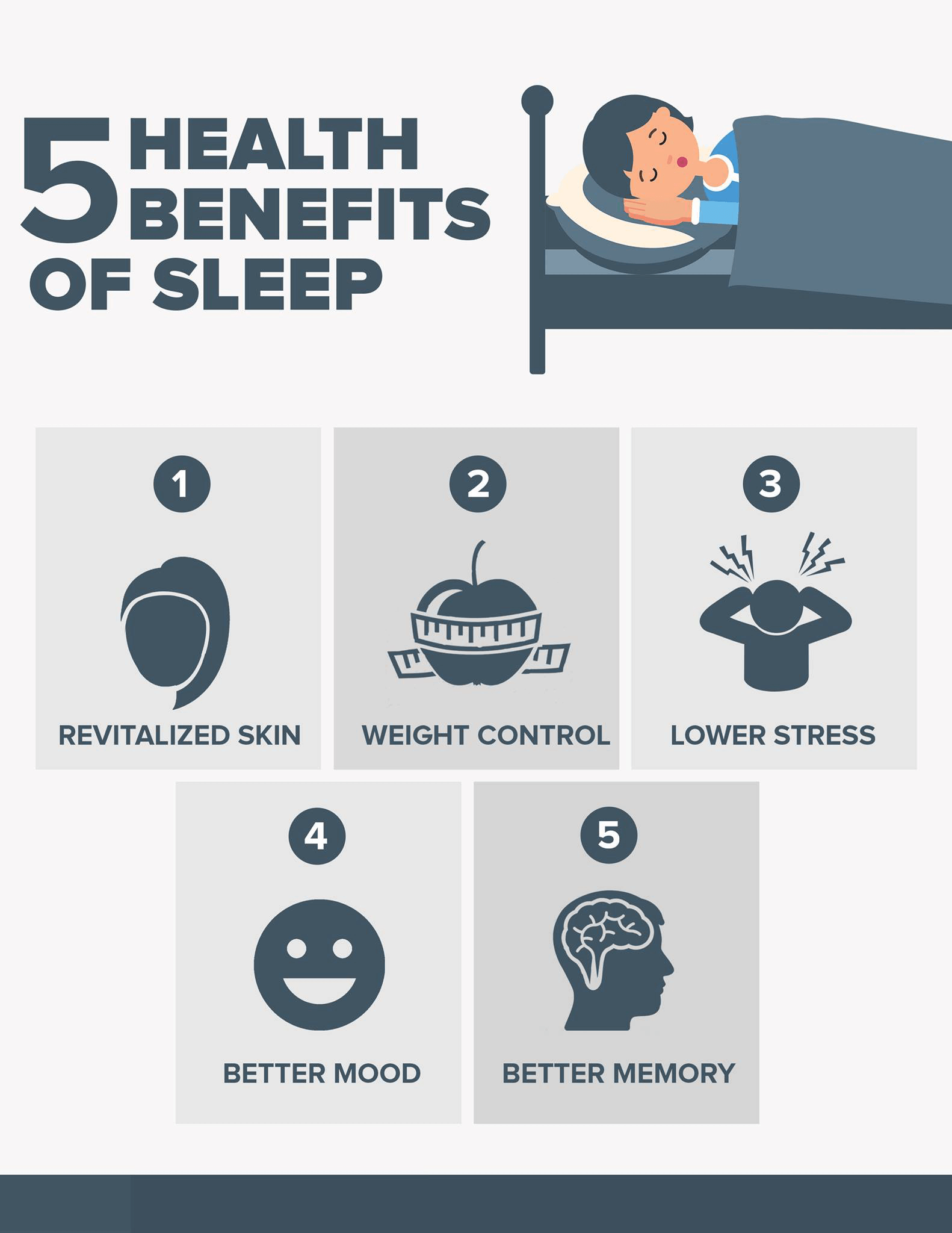 5 HEALTH BENEFITS OF SLEEP

1
REVITALIZED SKIN

2
WEIGHT CONTROL

3
LOWER STRESS

4
BETTER MOOD

5
BETTER MEMORY